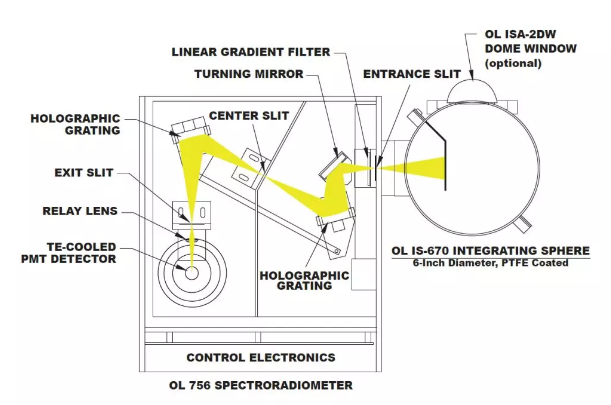 OL ISA-2DW
DOME WINDOW
(optional)

LINEAR GRADIENT FILTER

TURNING MIRROR

ENTRANCE SLIT

HOLOGRAPHIC
GRATING

CENTER SLIT

EXIT SLIT

RELAY LENS

TE-COOLED
PMT DETECTOR

HOLOGRAPHIC
GRATING

OL IS-670 INTEGRATING SPHERE
6-Inch Diameter, PTFE Coated

CONTROL ELECTRONICS

OL 756 SPECTRORADIOMETER